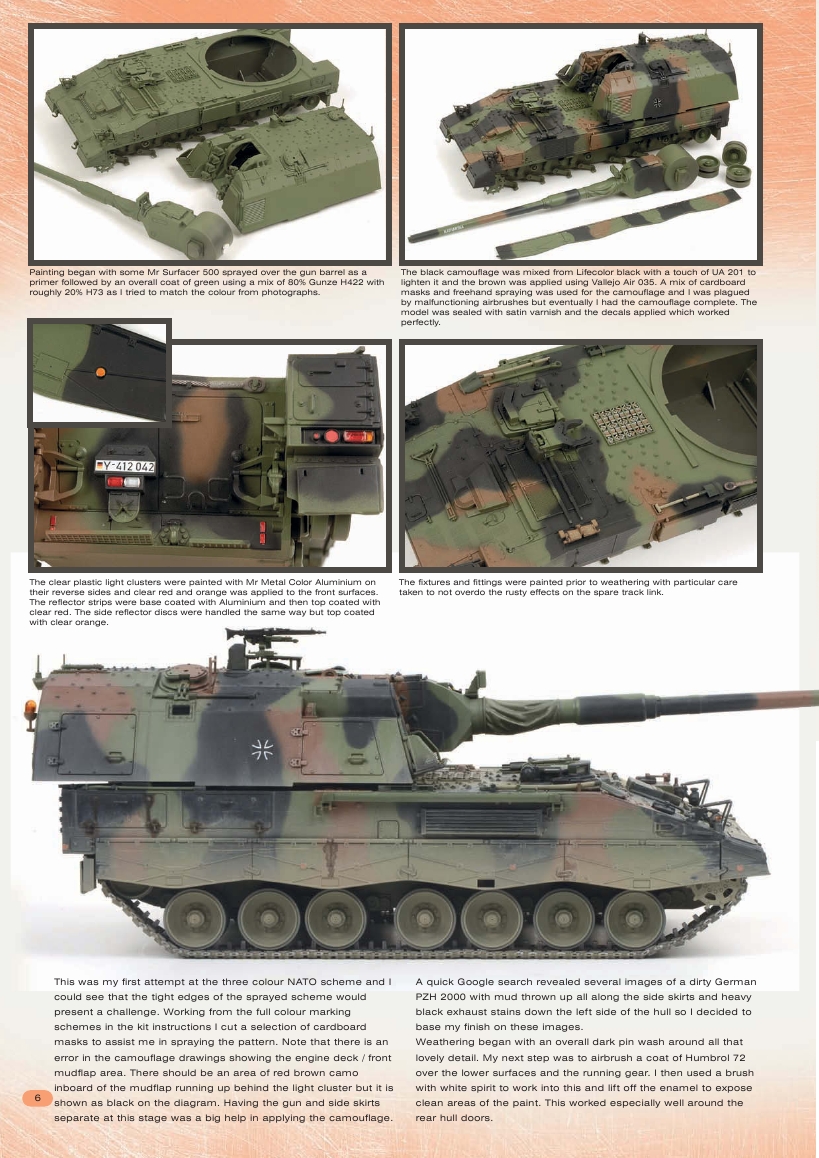 Painting began with some Mr Surfacer 500 sprayed over the gun barrel as a primer followed by an overall coat of green using a mix of 80% Gunze H422 with roughly 20% H73 as I tried to match the colour from photographs.

The black camouflage was mixed from Lifecolor black with a touch of UA 201 to lighten it and the brown was applied using Vallejo Air 035. A mix of cardboard masks and freehand spraying was used for the camouflage and I was plagued by malfunctioning airbrushes but eventually I had the camouflage complete. The model was sealed with satin varnish and the decals applied which worked perfectly.

Y-412 042

The clear plastic light clusters were painted with Mr Metal Color Aluminium on their reverse sides and clear red and orange was applied to the front surfaces. The reflector strips were base coated with Aluminium and then top coated with clear red. The side reflector discs were handled the same way but top coated with clear orange.

The fixtures and fittings were painted prior to weathering with particular care taken to not overdo the rusty effects on the spare track link.

This was my first attempt at the three colour NATO scheme and I could see that the tight edges of the sprayed scheme would present a challenge. Working from the full colour marking schemes in the kit instructions I cut a selection of cardboard masks to assist me in spraying the pattern. Note that there is an error in the camouflage drawings showing the engine deck / front mudflap area. There should be an area of red brown camo inboard of the mudflap running up behind the light cluster but it is shown as black on the diagram. Having the gun and side skirts separate at this stage was a big help in applying the camouflage.

A quick Google search revealed several images of a dirty German PZH 2000 with mud thrown up all along the side skirts and heavy black exhaust stains down the left side of the hull so I decided to base my finish on these images.
Weathering began with an overall dark pin wash around all that lovely detail. My next step was to airbrush a coat of Humbrol 72 over the lower surfaces and the running gear. I then used a brush with white spirit to work into this and lift off the enamel to expose clean areas of the paint. This worked especially well around the rear hull doors.

6